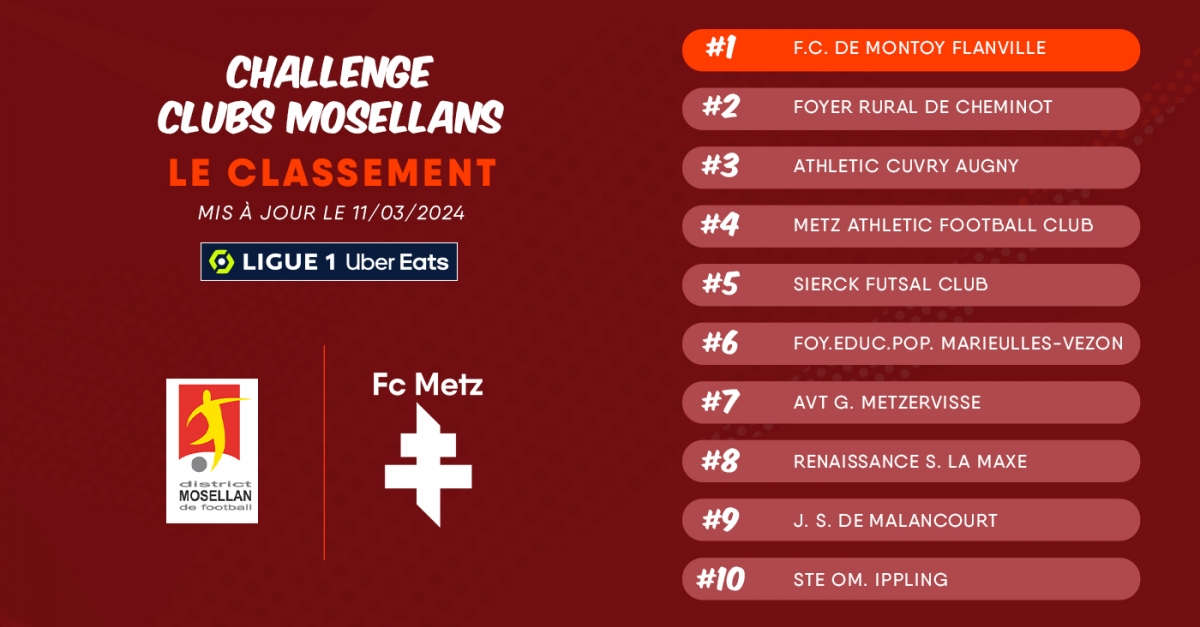 CHALLENGE
CLUBS MOSELLANS

LE CLASSEMENT

MIS À JOUR LE 11/03/2024

LIGUE 1 Uber Eats

district
MOSELLAN
de football

Fc Metz

#1 F.C. DE MONTOY FLANVILLE

#2 FOYER RURAL DE CHEMINOT

#3 ATHLETIC CUVRY AUGNY

#4 METZ ATHLETIC FOOTBALL CLUB

#5 SIERCK FUTSAL CLUB

#6 FOY.EDUC.POP. MARIEULLES-VEZON

#7 AVT G. METZERVISSE

#8 RENAISSANCE S. LA MAXE

#9 J. S. DE MALANCOURT

#10 STE OM. IPPLING